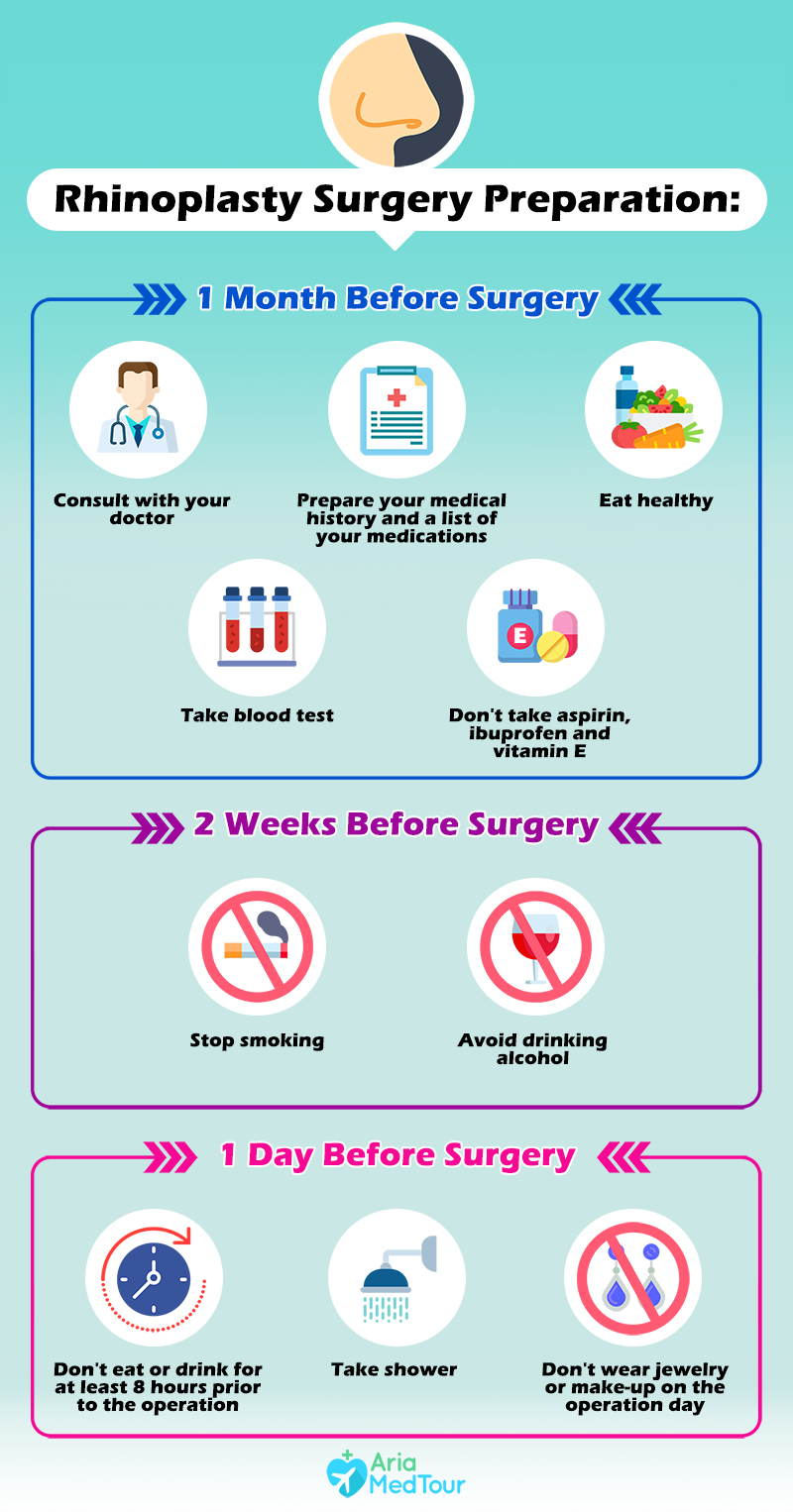 Rhinoplasty Surgery Preparation:

1 Month Before Surgery

Consult with your doctor

Prepare your medical history and a list of your medications

Eat healthy

Take blood test

E

Don't take aspirin, ibuprofen and vitamin E

2 Weeks Before Surgery

Stop smoking

Avoid drinking alcohol

1 Day Before Surgery

Don't eat or drink for at least 8 hours prior to the operation

Take shower

Don't wear jewelry or make-up on the operation day

Aria MedTour